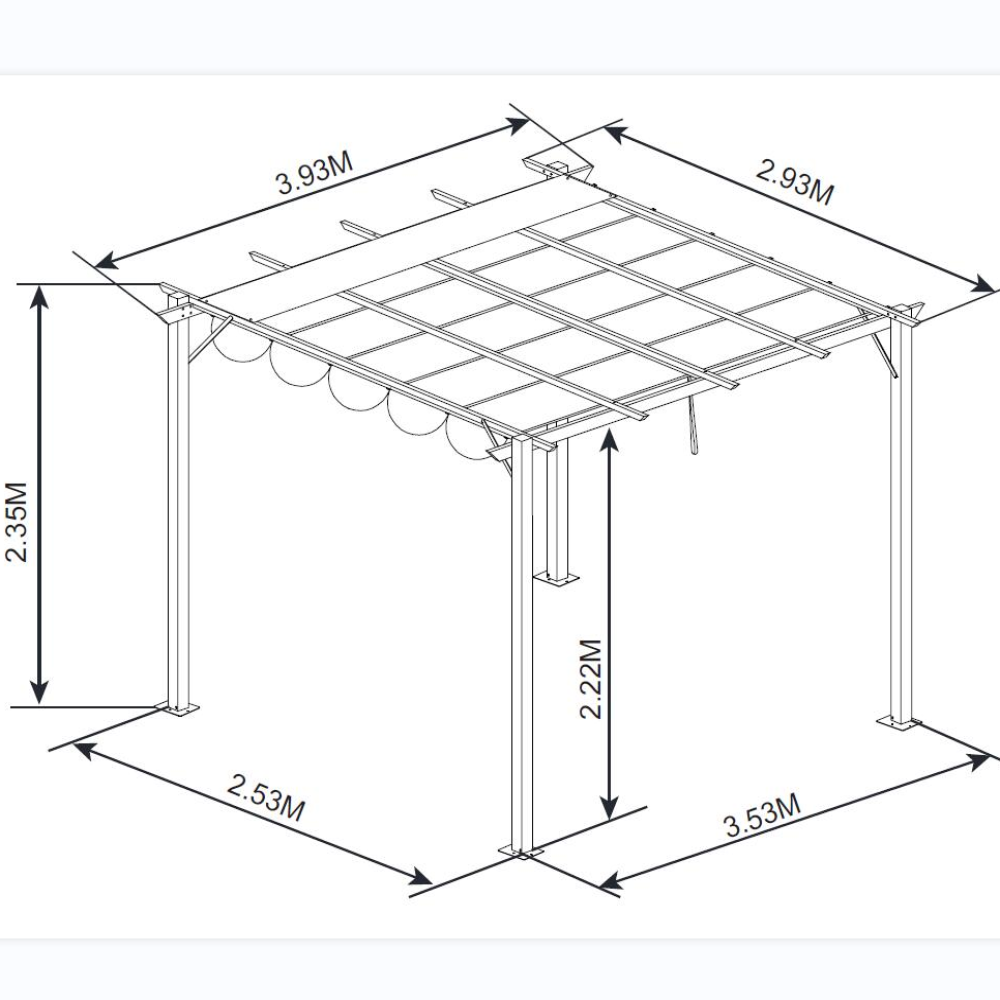 3.93M

2.93M

2.35M

2.22M

2.53M

3.53M